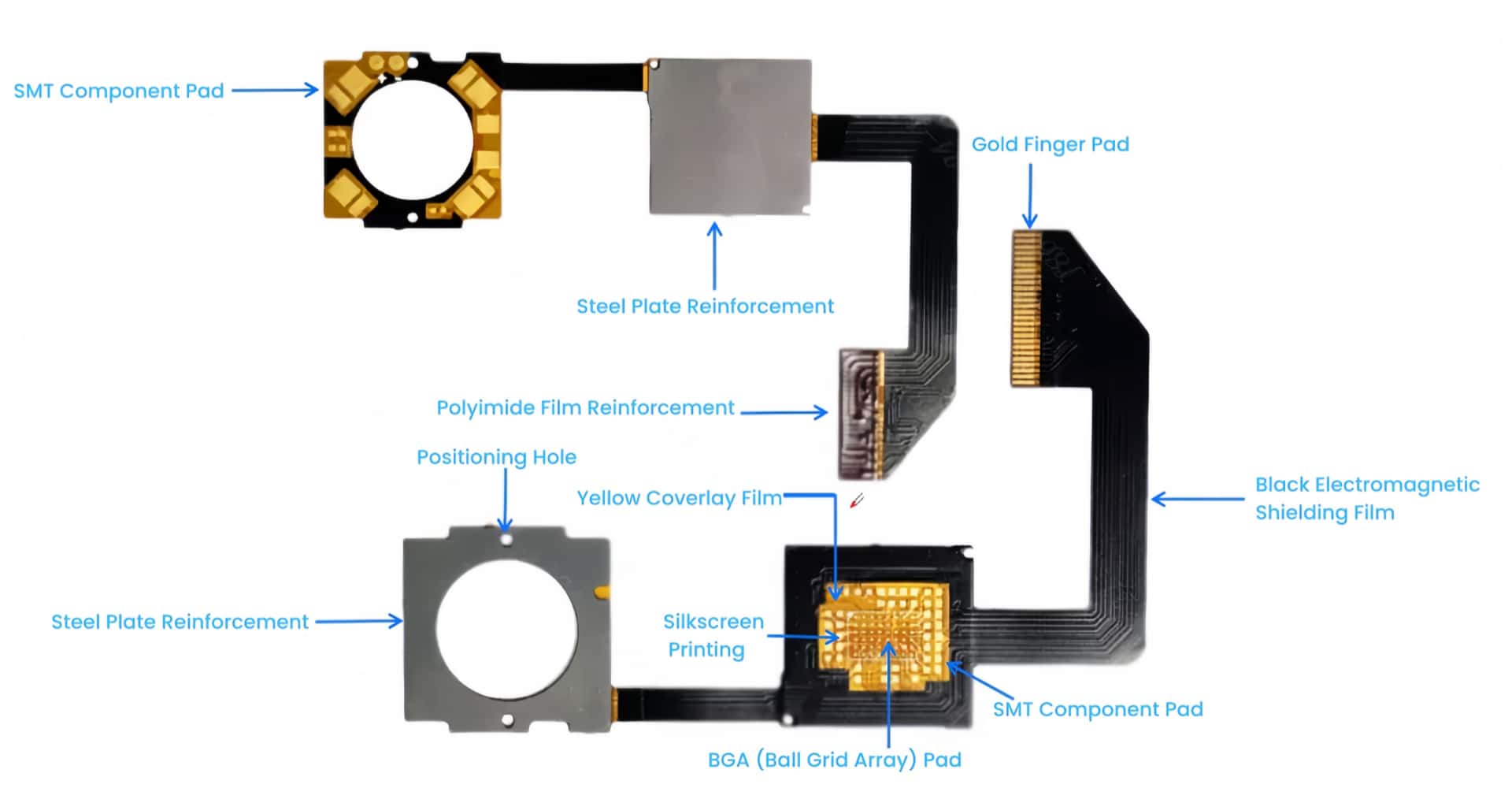 SMT Component Pad

Gold Finger Pad

Steel Plate Reinforcement

Polyimide Film Reinforcement

Positioning Hole

Yellow Coverlay Film

Black Electromagnetic Shielding Film

Steel Plate Reinforcement

Silkscreen Printing

SMT Component Pad

BGA (Ball Grid Array) Pad